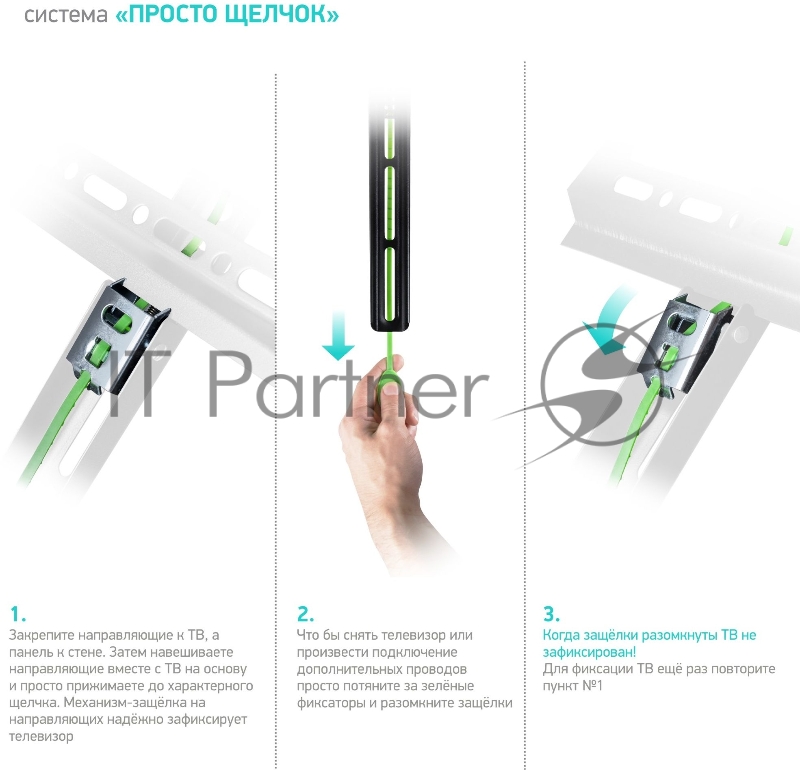 система «ПРОСТО ЩЕЛЧОК»

IT Partner

1.
Закрепите направляющие к ТВ, а панель к стене. Затем навешиваете направляющие вместе с ТВ на основу и просто прижимаете до характерного щелчка. Механизм-защёлка на направляющих надёжно зафиксирует телевизор

2.
Что бы снять телевизор или произвести подключение дополнительных проводов просто потяните за зелёные фиксаторы и разомкните защёлки

3.
Когда защёлки разомкнуты ТВ не зафиксирован!
Для фиксации ТВ ещё раз повторите пункт №1