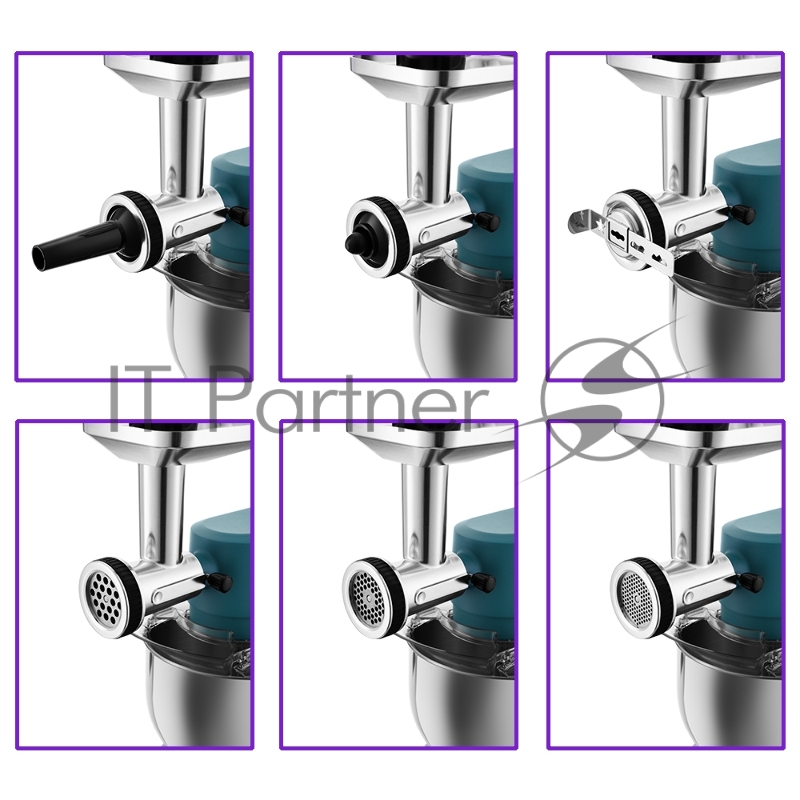 IT Partner