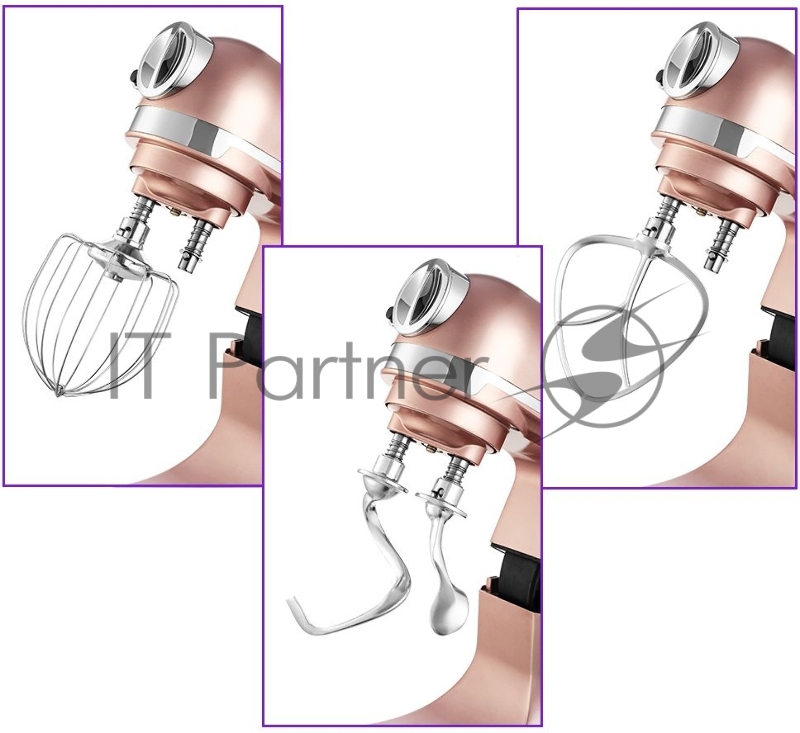 IT Partner