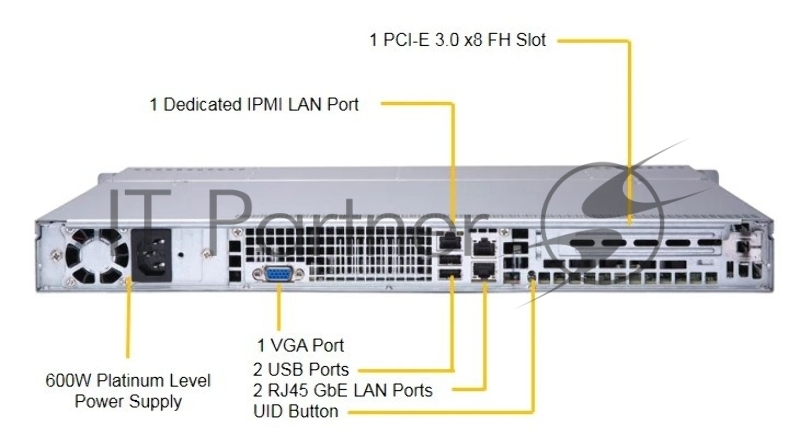 1 PCI-E 3.0 x8 FH Slot

1 Dedicated IPMI LAN Port

IT Partner

1 VGA Port
2 USB Ports
2 RJ45 GbE LAN Ports
UID Button

600W Platinum Level Power Supply