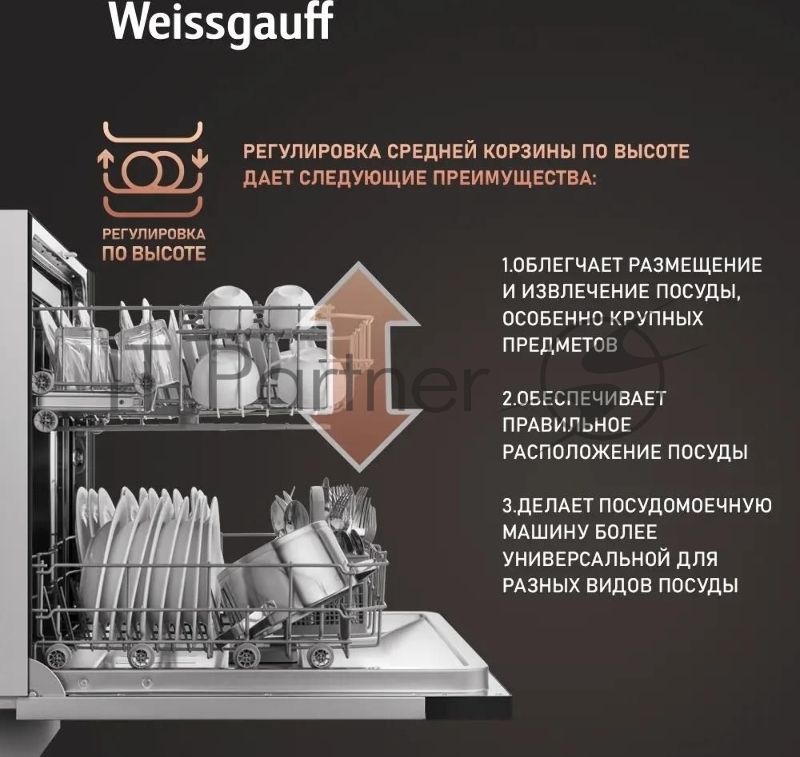 Weissgauff

РЕГУЛИРОВКА ПО ВЫСОТЕ

РЕГУЛИРОВКА СРЕДНЕЙ КОРЗИНЫ ПО ВЫСОТЕ ДАЕТ СЛЕДУЮЩИЕ ПРЕИМУЩЕСТВА:

1.ОБЛЕГЧАЕТ РАЗМЕЩЕНИЕ И ИЗВЛЕЧЕНИЕ ПОСУДЫ, ОСОБЕННО КРУПНЫХ ПРЕДМЕТОВ

2.ОБЕСПЕЧИВАЕТ ПРАВИЛЬНОЕ РАСПОЛОЖЕНИЕ ПОСУДЫ

3.ДЕЛАЕТ ПОСУДОМОЕЧНУЮ МАШИНУ БОЛЕЕ УНИВЕРСАЛЬНОЙ ДЛЯ РАЗНЫХ ВИДОВ ПОСУДЫ

Partner