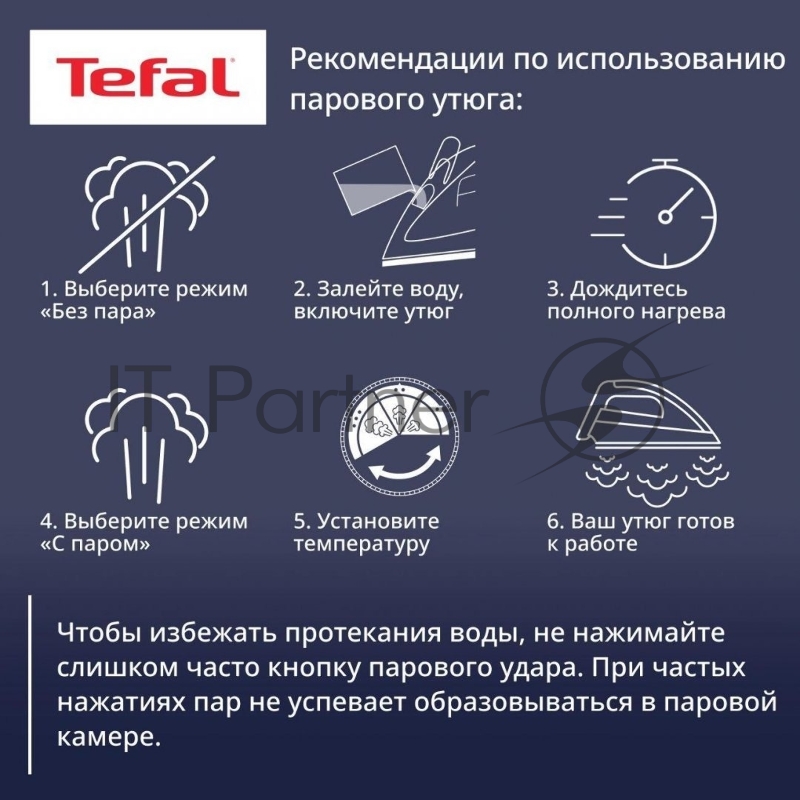 Tefal

Рекомендации по использованию парового утюга:

1. Выберите режим «Без пара»

2. Залейте воду, включите утюг

3. Дождитесь полного нагрева

IT Partner

4. Выберите режим «С паром»

5. Установите температуру

6. Ваш утюг готов к работе

Чтобы избежать протекания воды, не нажимайте слишком часто кнопку парового удара. При частых нажатиях пар не успевает образовываться в паровой камере.