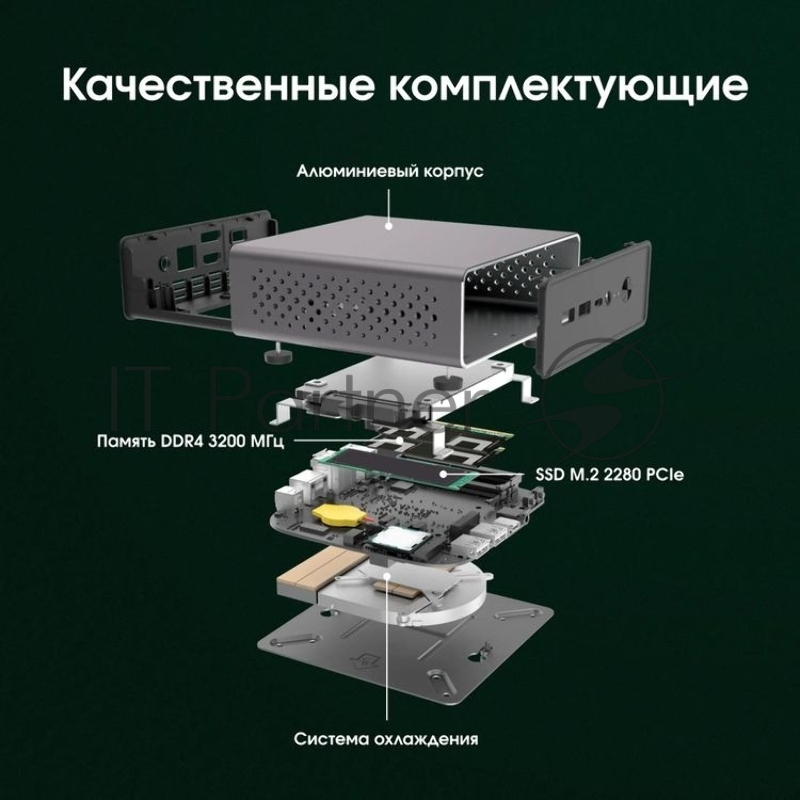 Качественные комплектующие

Алюминиевый корпус

IT Partner

Память DDR4 3200 МГц

SSD M.2 2280 PCIe

Система охлаждения