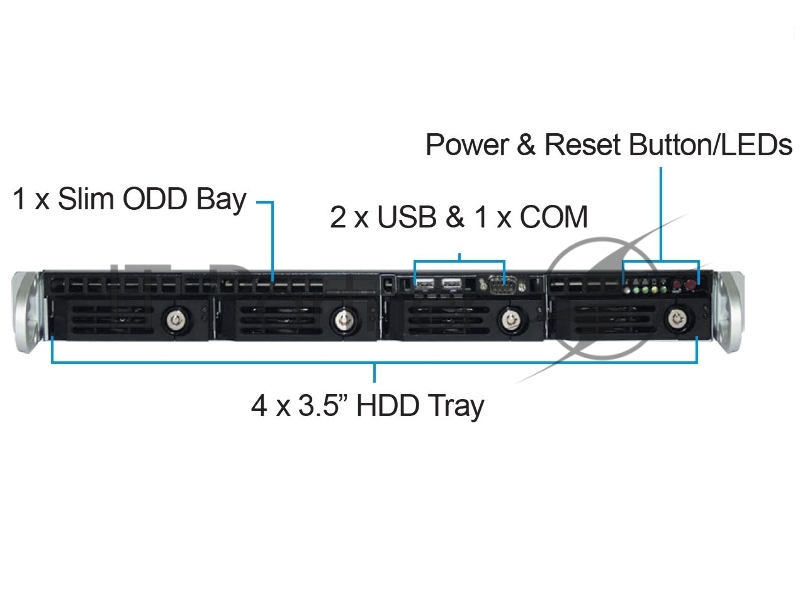 Power & Reset Button/LEDs

1 x Slim ODD Bay

2 x USB & 1 x COM

4 x 3.5” HDD Tray